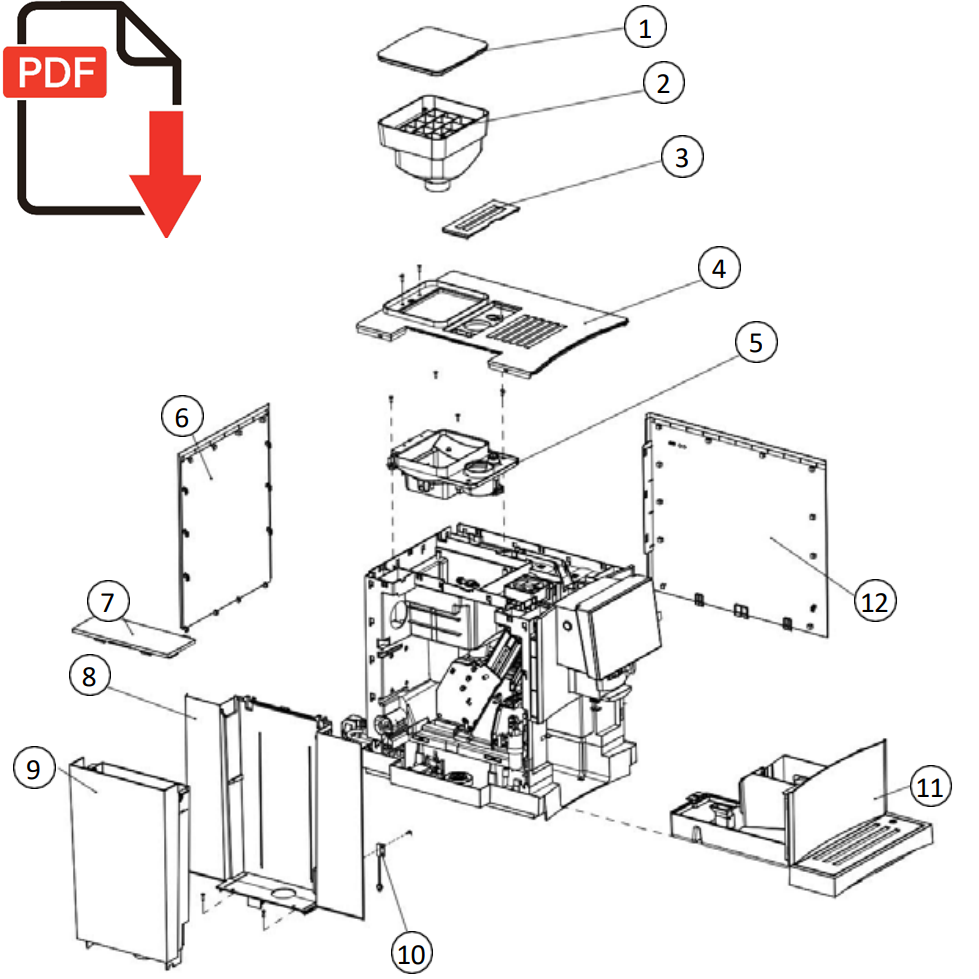 PDF
1
2
3
4
5
6
12
7
8
9
11
10